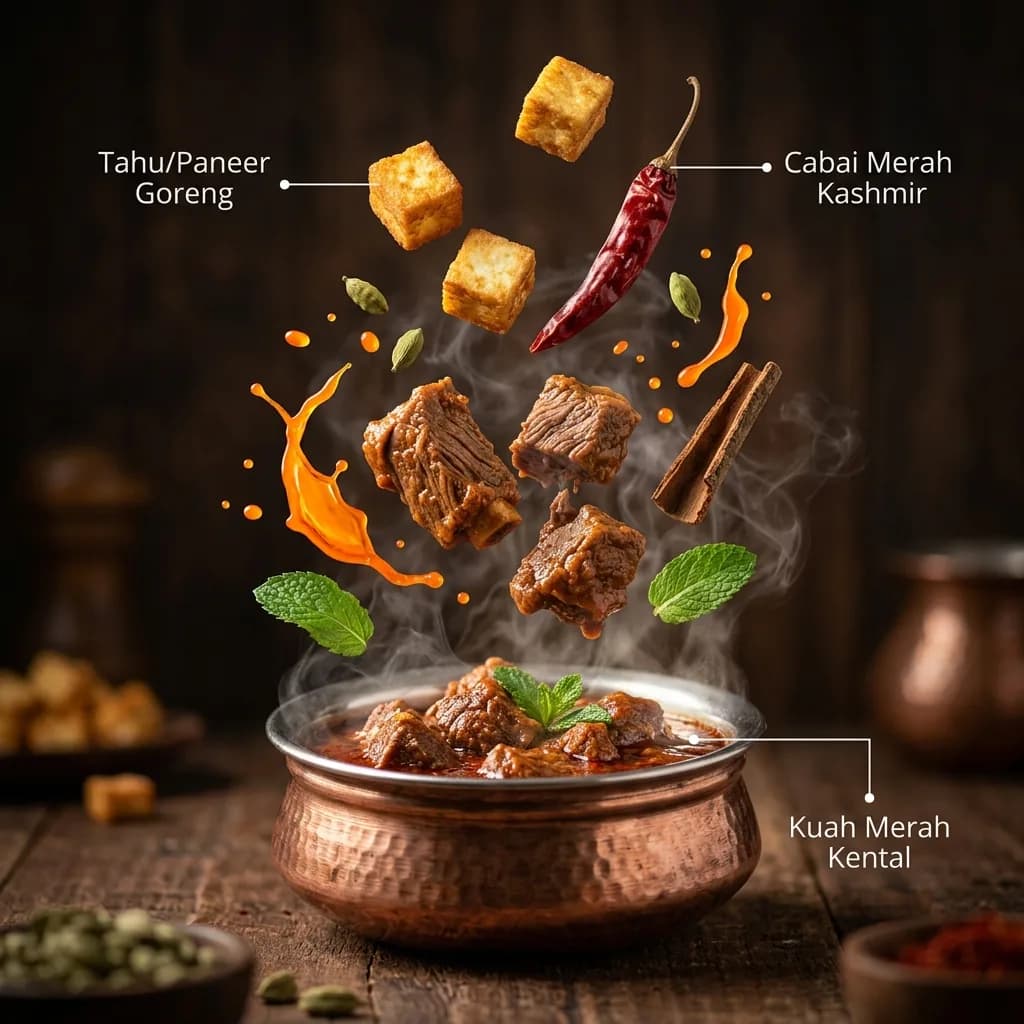 Tahu/Paneer Goreng

Cabai Merah Kashmir

Kuah Merah Kental